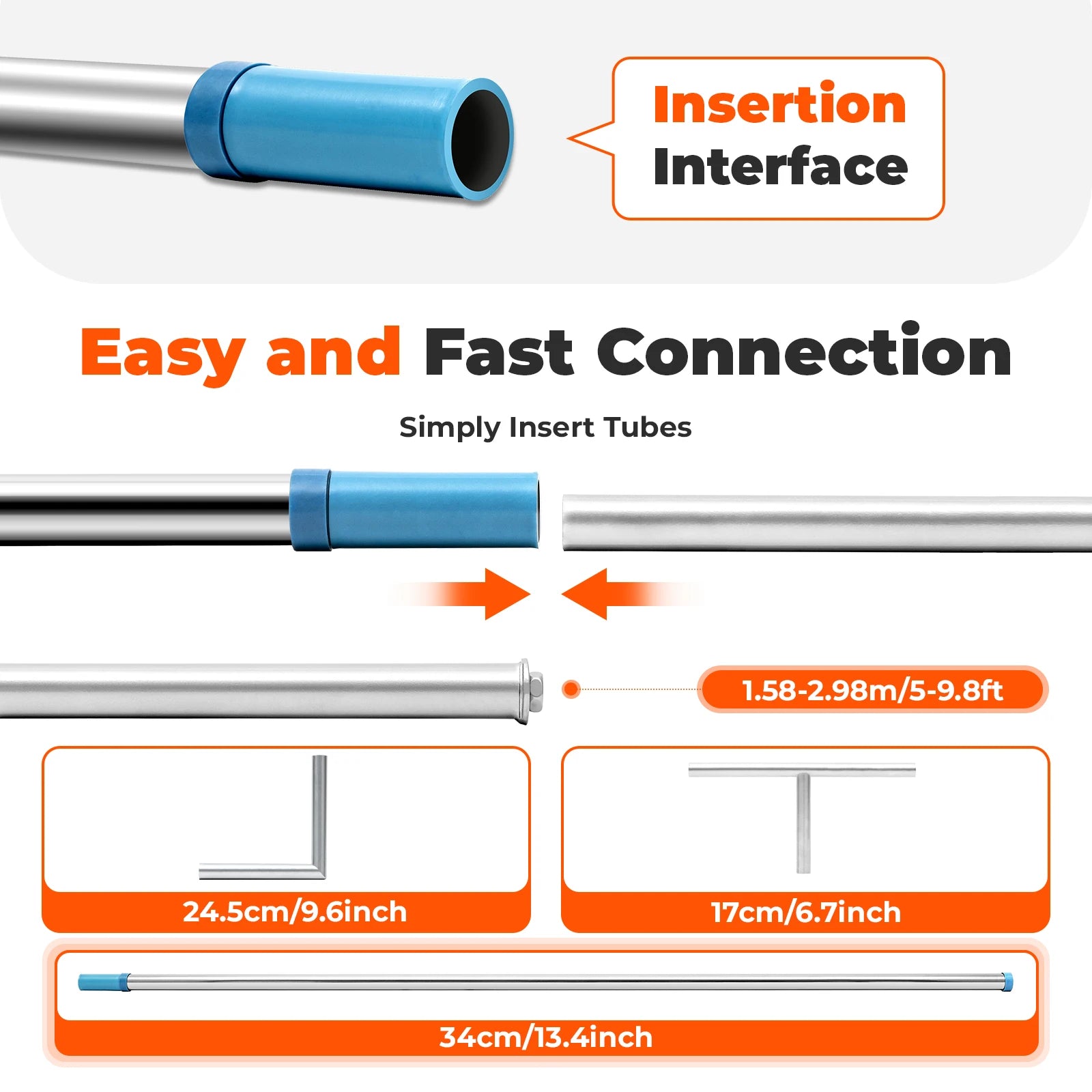 Insertion Interface

Easy and Fast Connection

Simply Insert Tubes

1.58-2.98m/5-9.8ft

24.5cm/9.6inch

17cm/6.7inch

34cm/13.4inch