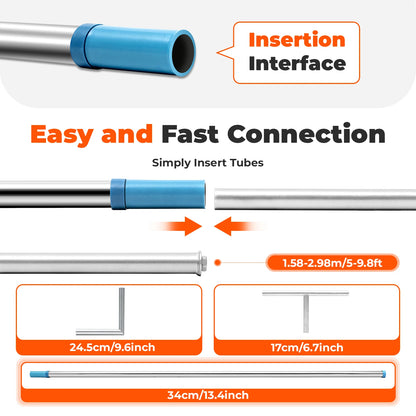 Insertion Interface

Easy and Fast Connection

Simply Insert Tubes

1.58-2.98m/5-9.8ft

24.5cm/9.6inch

17cm/6.7inch

34cm/13.4inch