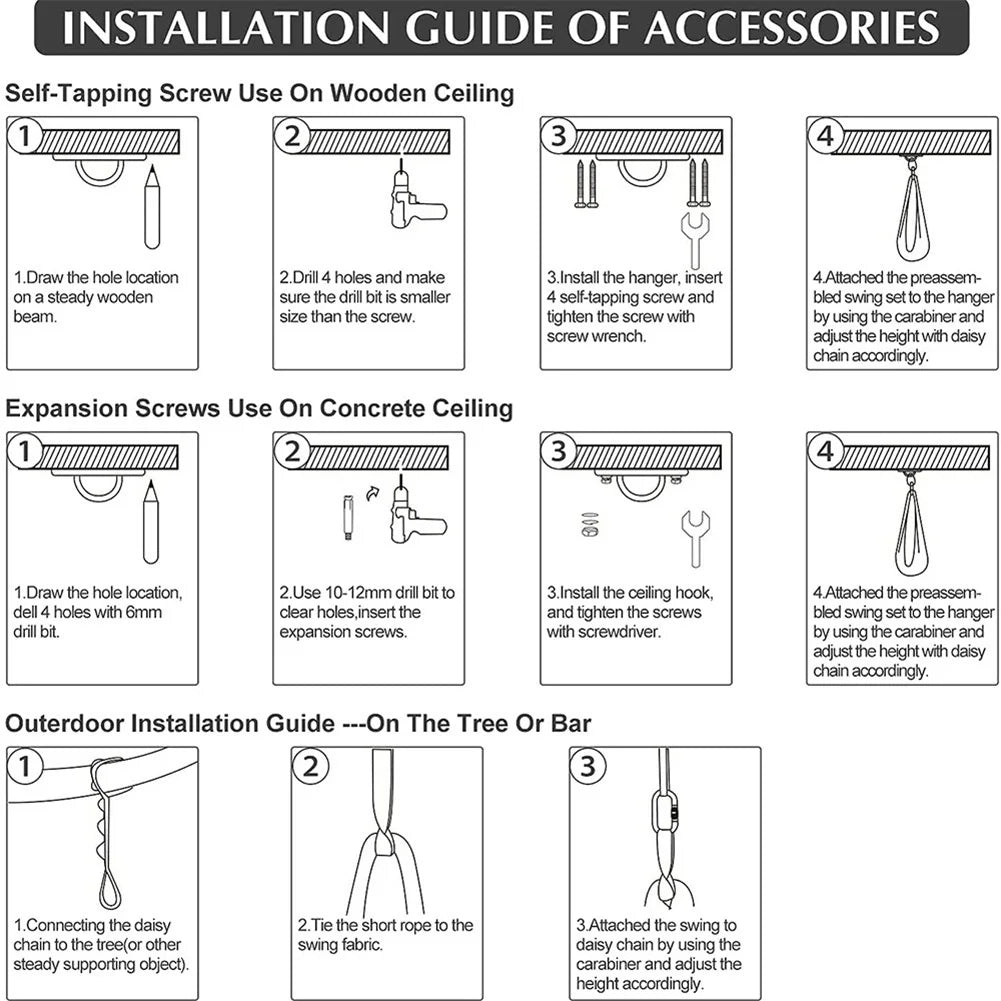 INSTALLATION GUIDE OF ACCESSORIES

Self-Tapping Screw Use On Wooden Ceiling

1

1.Draw the hole location on a steady wooden beam.

2

2.Drill 4 holes and make sure the drill bit is smaller size than the screw.

3

3.Install the hanger, insert 4 self-tapping screw and tighten the screw with screw wrench.

4

4.Attached the preassembled swing set to the hanger by using the carabiner and adjust the height with daisy chain accordingly.

Expansion Screws Use On Concrete Ceiling

1

1.Draw the hole location, dell 4 holes with 6mm drill bit.

2

2.Use 10-12mm drill bit to clear holes,insert the expansion screws.

3

3.Install the ceiling hook, and tighten the screws with screwdriver.

4

4.Attached the preassembled swing set to the hanger by using the carabiner and adjust the height with daisy chain accordingly.

Outerdoor Installation Guide ---On The Tree Or Bar

1

1.Connecting the daisy chain to the tree(or other steady supporting object).

2

2.Tie the short rope to the swing fabric.

3

3.Attached the swing to daisy chain by using the carabiner and adjust the height accordingly.